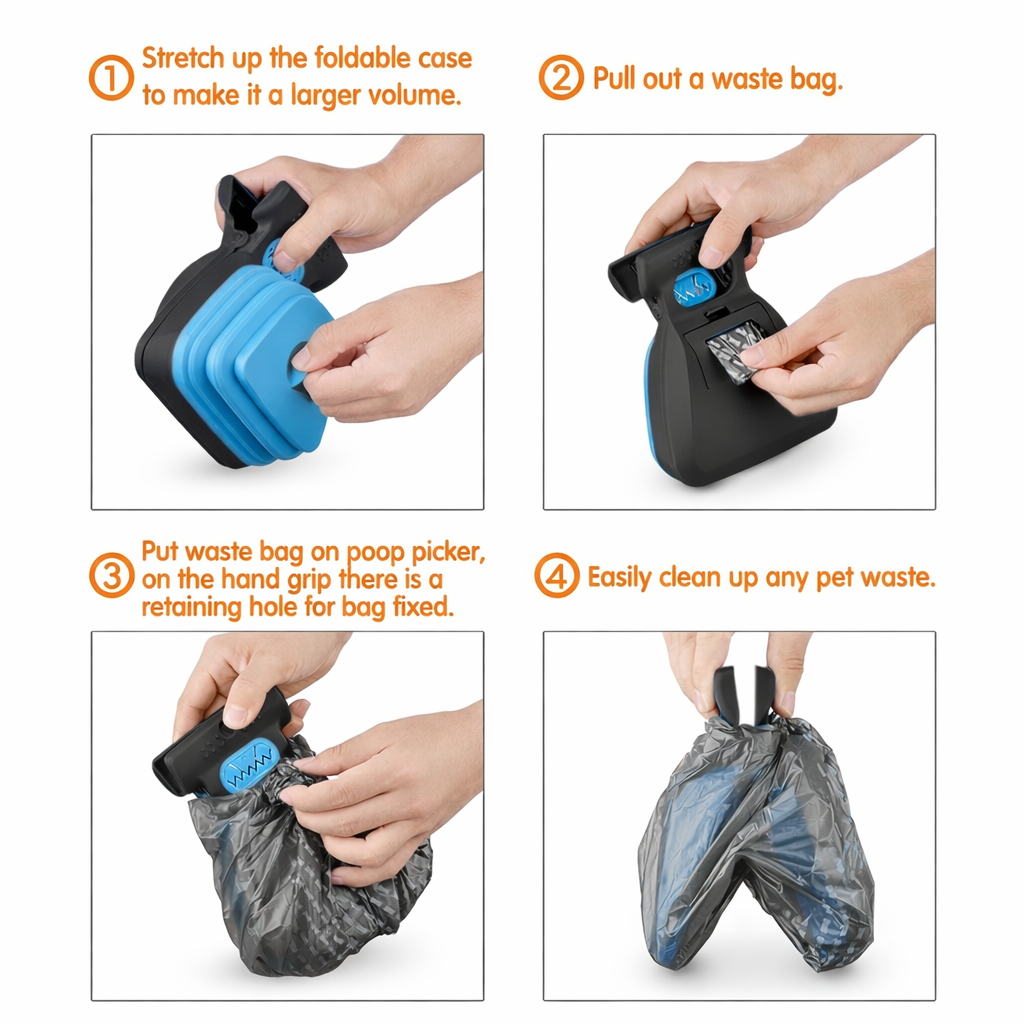 ① Stretch up the foldable case to make it a larger volume.

② Pull out a waste bag.

③ Put waste bag on poop picker, on the hand grip there is a retaining hole for bag fixed.

④ Easily clean up any pet waste.